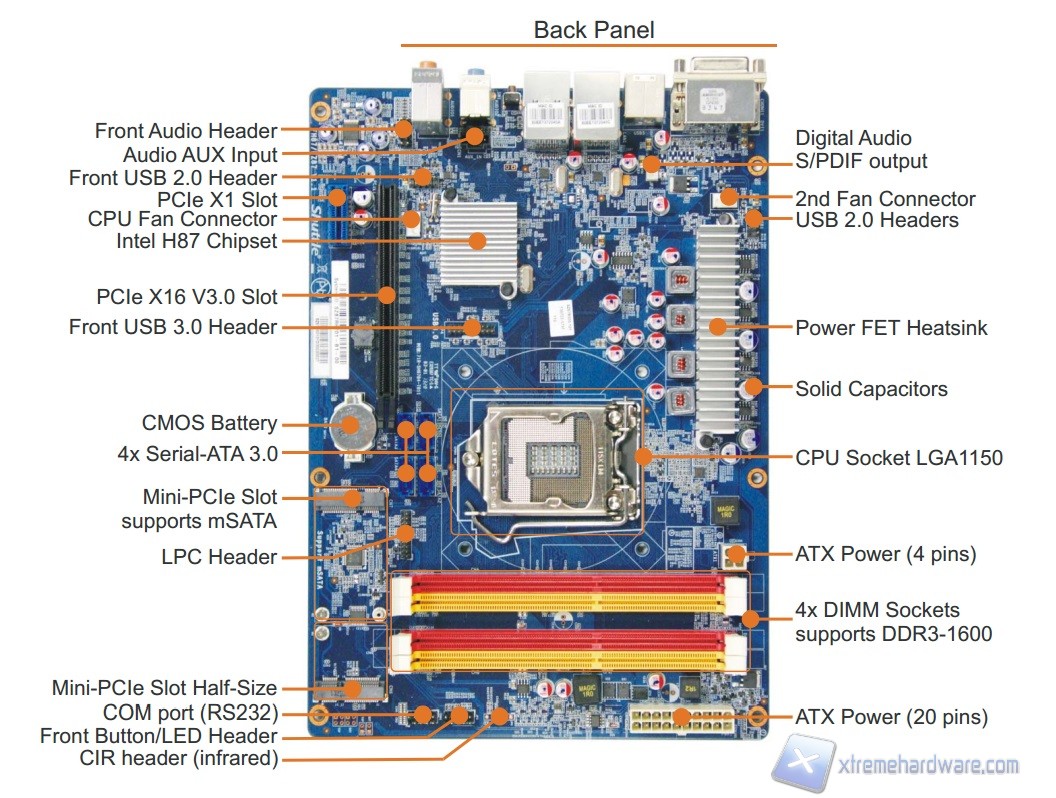 Back Panel

Front Audio Header
Audio AUX Input
Front USB 2.0 Header
PCIe X1 Slot
CPU Fan Connector
Intel H87 Chipset
PCIe X16 V3.0 Slot
Front USB 3.0 Header
CMOS Battery
4x Serial-ATA 3.0
Mini-PCIe Slot supports mSATA
LPC Header
Mini-PCIe Slot Half-Size
COM port (RS232)
Front Button/LED Header
CIR header (infrared)

Digital Audio S/PDIF output
2nd Fan Connector
USB 2.0 Headers
Power FET Heatsink
Solid Capacitors
CPU Socket LGA1150
ATX Power (4 pins)
4x DIMM Sockets supports DDR3-1600
ATX Power (20 pins)

xtremehardware.com